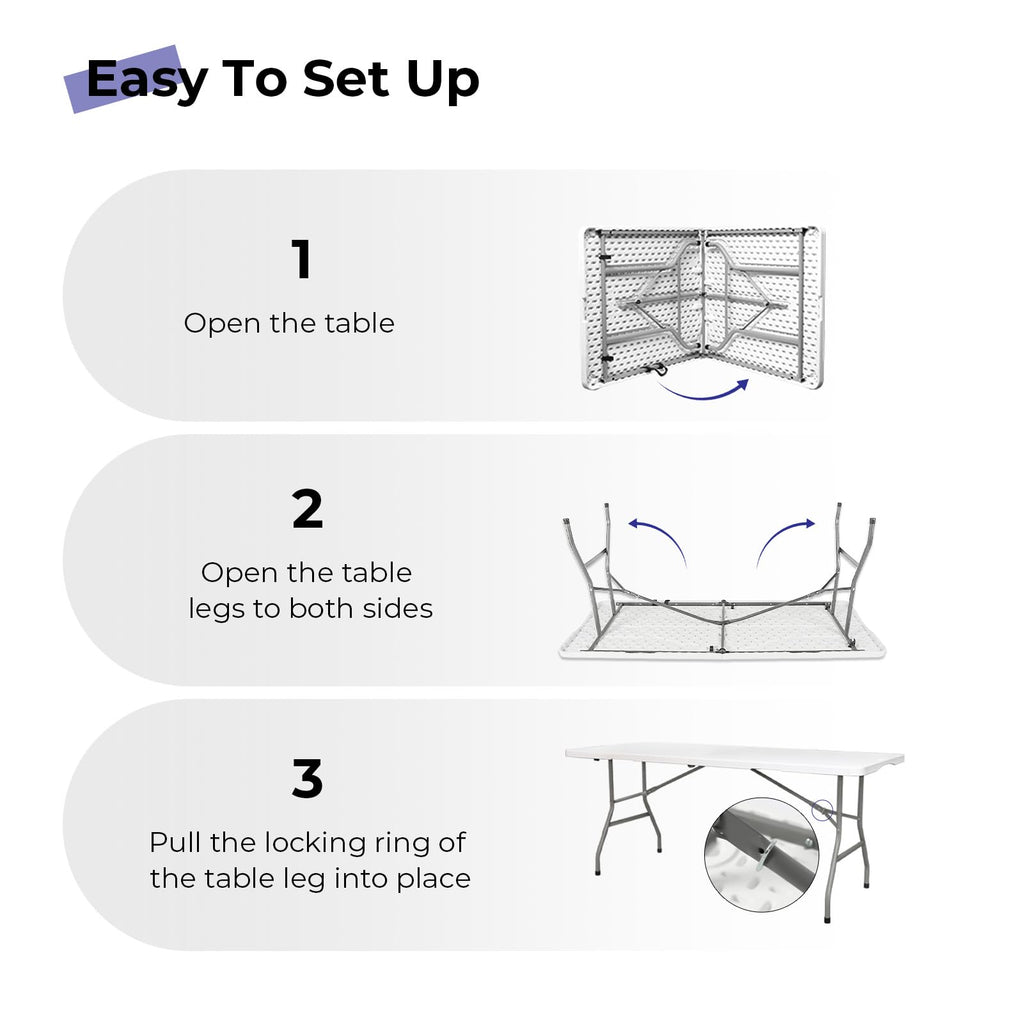 Easy To Set Up

1

Open the table

2

Open the table legs to both sides

3

Pull the locking ring of the table leg into place