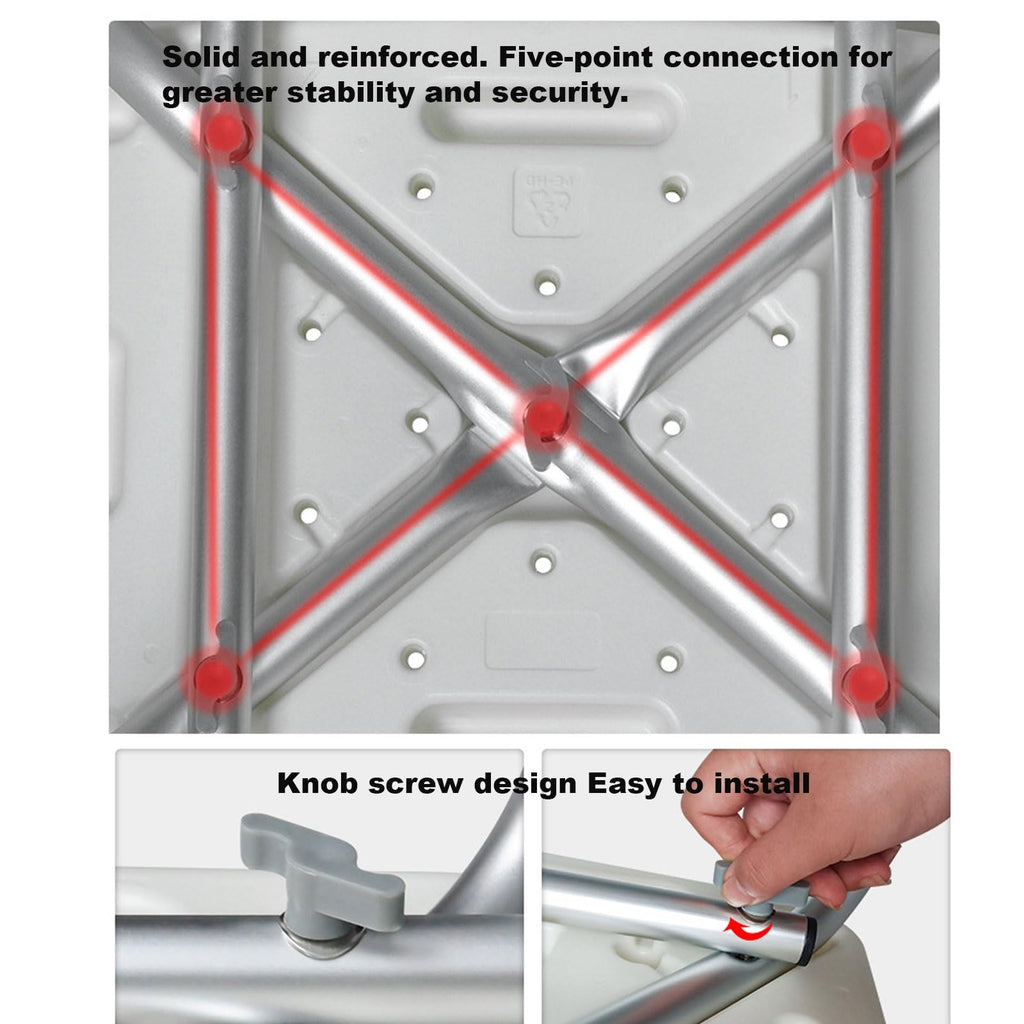 Solid and reinforced. Five-point connection for greater stability and security.

Knob screw design Easy to install